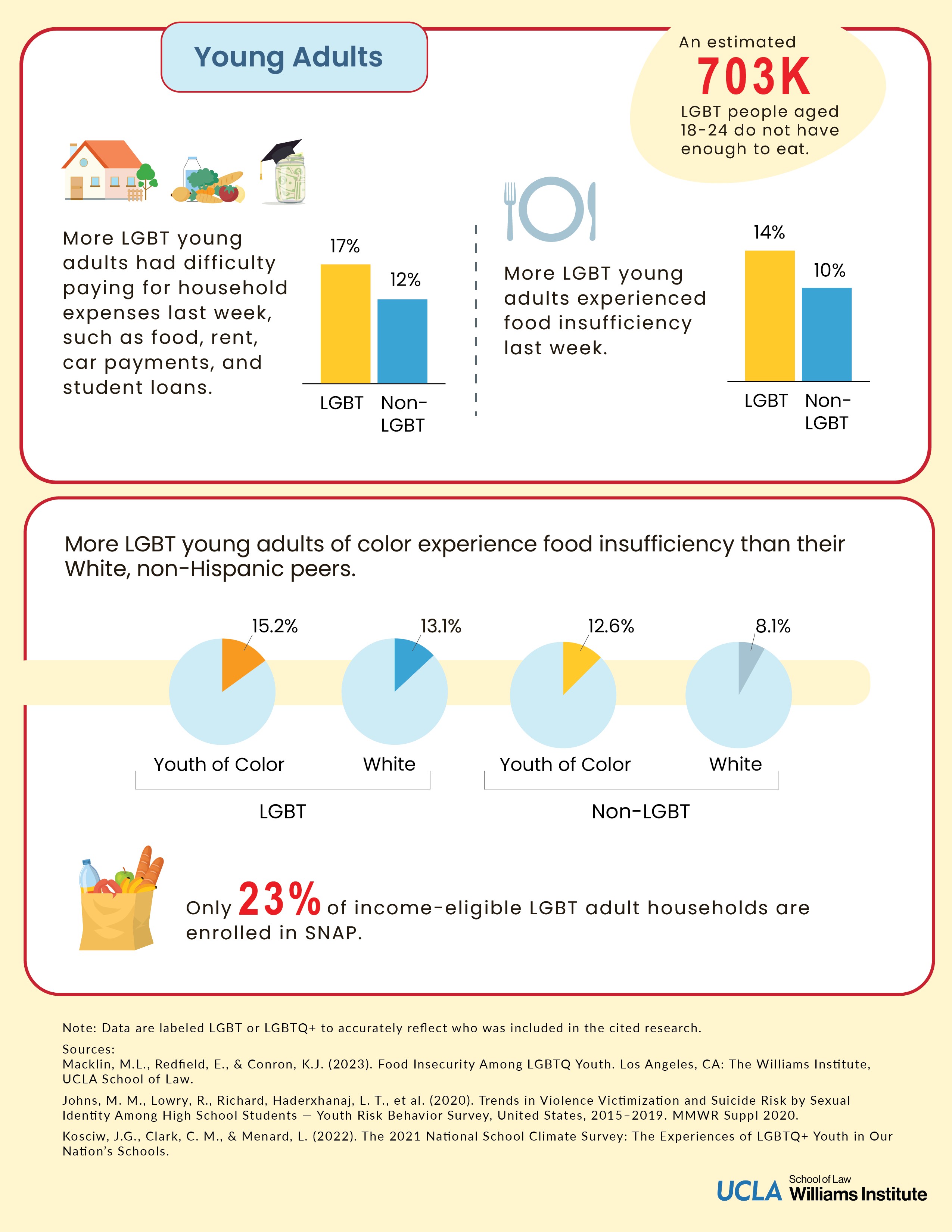 Young Adults

An estimated
703K
LGBT people aged 18-24 do not have enough to eat.

More LGBT young adults had difficulty paying for household expenses last week, such as food, rent, car payments, and student loans.

17%
12%
LGBT Non-LGBT

More LGBT young adults experienced food insufficiency last week.

14%
10%
LGBT Non-LGBT

More LGBT young adults of color experience food insufficiency than their White, non-Hispanic peers.

15.2%
13.1%
12.6%
8.1%

Youth of Color White Youth of Color White

LGBT Non-LGBT

Only 23% of income-eligible LGBT adult households are enrolled in SNAP.

Note: Data are labeled LGBT or LGBTQ+ to accurately reflect who was included in the cited research.

Sources:
Macklin, M.L., Redfield, E., & Conron, K.J. (2023). Food Insecurity Among LGBTQ Youth. Los Angeles, CA: The Williams Institute, UCLA School of Law.

Johns, M. M., Lowry, R., Richard, Haderxhanaj, L. T., et al. (2020). Trends in Violence Victimization and Suicide Risk by Sexual Identity Among High School Students — Youth Risk Behavior Survey, United States, 2015–2019. MMWR Suppl 2020.

Kosciw, J.G., Clark, C. M., & Menard, L. (2022). The 2021 National School Climate Survey: The Experiences of LGBTQ+ Youth in Our Nation's Schools.

UCLA School of Law Williams Institute